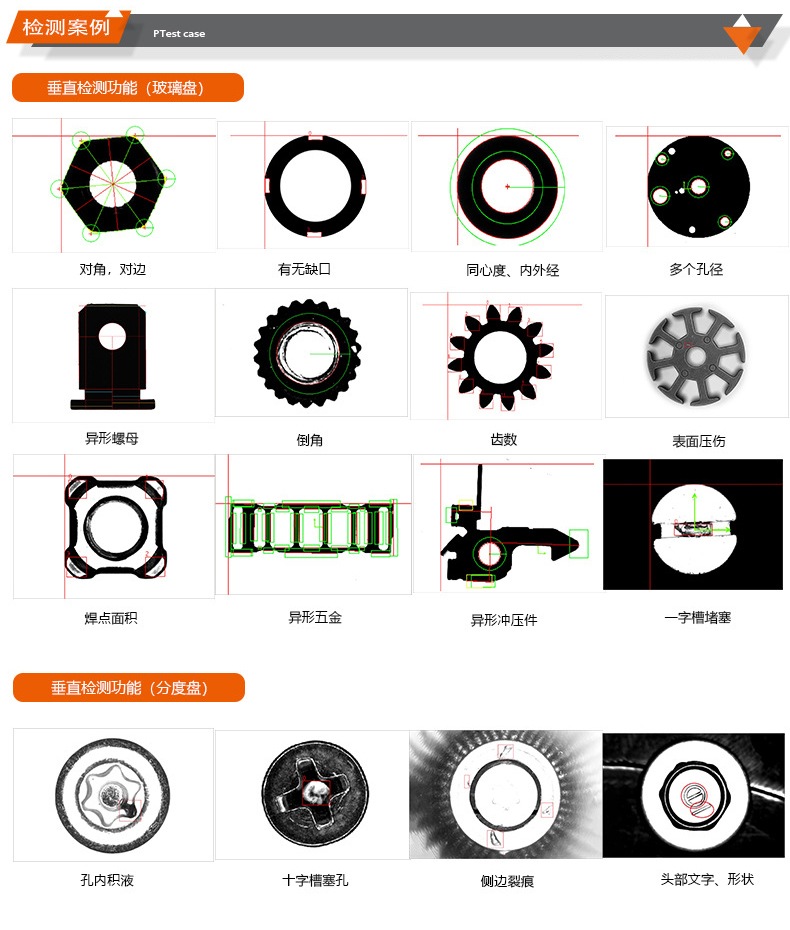 检测案例

PTest case

垂直检测功能（玻璃盘）

对角，对边

有无缺口

同心度、内外径

多个孔径

异形螺母

倒角

齿数

表面压伤

焊点面积

异形五金

异形冲压件

一字槽堵塞

垂直检测功能（分度盘）

孔内积液

十字槽塞孔

侧边裂痕

头部文字、形状